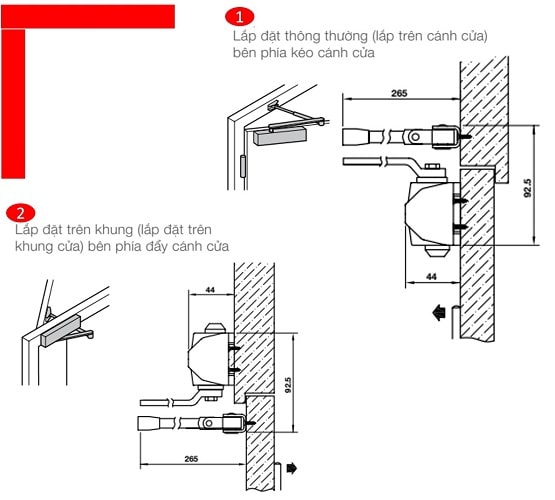 1
Lắp đặt thông thường (lắp trên cánh cửa) bên phía kéo cánh cửa

265

92.5

44

2
Lắp đặt trên khung (lắp đặt trên khung cửa) bên phía đẩy cánh cửa

44

92.5

265